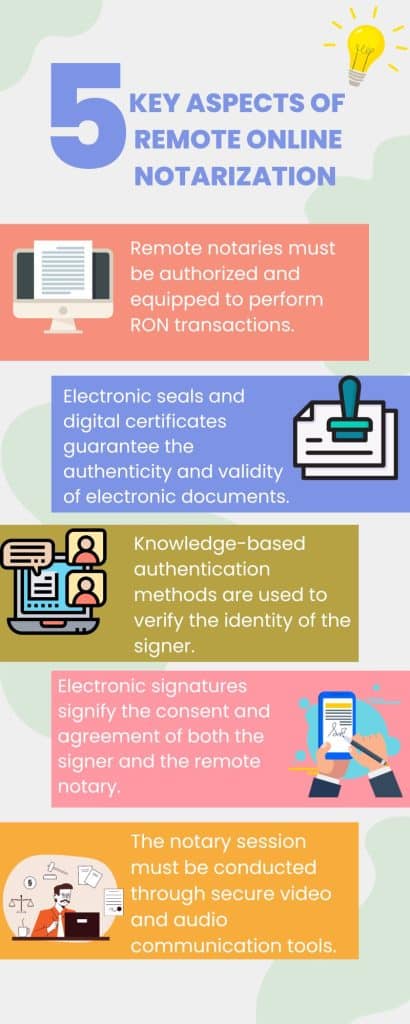 5 KEY ASPECTS OF REMOTE ONLINE NOTARIZATION

Remote notaries must be authorized and equipped to perform RON transactions.

Electronic seals and digital certificates guarantee the authenticity and validity of electronic documents.

Knowledge-based authentication methods are used to verify the identity of the signer.

Electronic signatures signify the consent and agreement of both the signer and the remote notary.

The notary session must be conducted through secure video and audio communication tools.